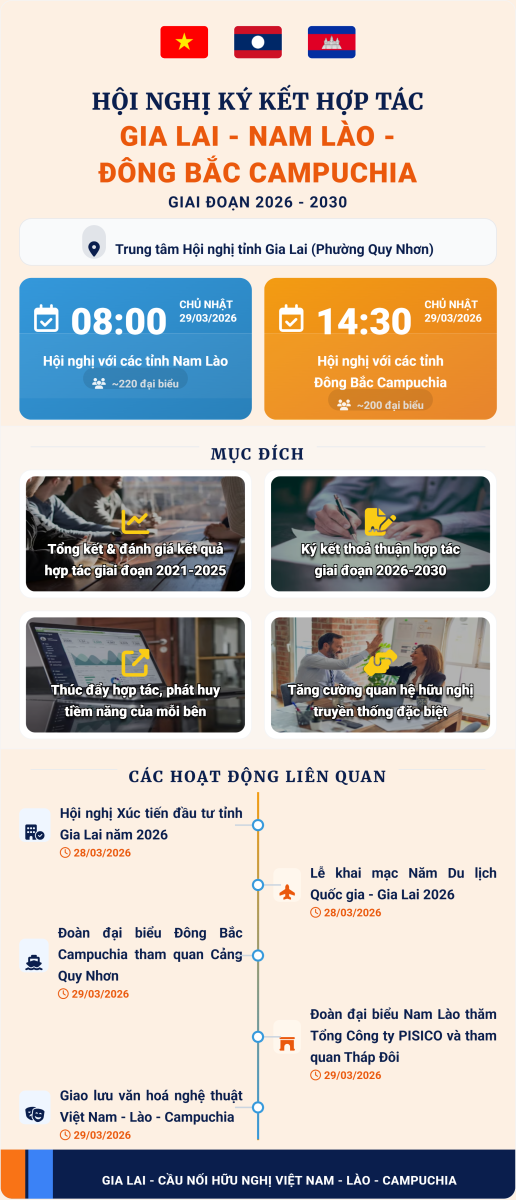 HỘI NGHỊ KÝ KẾT HỢP TÁC
GIA LAI - NAM LÀO - ĐÔNG BẮC CAMPUCHIA
GIAI ĐOẠN 2026 - 2030

Trung tâm Hội nghị tỉnh Gia Lai (Phường Quy Nhơn)

08:00
CHỦ NHẬT 29/03/2026
Hội nghị với các tỉnh Nam Lào
~220 đại biểu

14:30
CHỦ NHẬT 29/03/2026
Hội nghị với các tỉnh Đông Bắc Campuchia
~200 đại biểu

MỤC ĐÍCH

Tổng kết & đánh giá kết quả hợp tác giai đoạn 2021-2025

Ký kết thoả thuận hợp tác giai đoạn 2026-2030

Thúc đẩy hợp tác, phát huy tiềm năng của mỗi bên

Tăng cường quan hệ hữu nghị truyền thống đặc biệt

CÁC HOẠT ĐỘNG LIÊN QUAN

Hội nghị Xúc tiến đầu tư tỉnh Gia Lai năm 2026
28/03/2026

Lễ khai mạc Năm Du lịch Quốc gia - Gia Lai 2026
28/03/2026

Đoàn đại biểu Đông Bắc Campuchia tham quan Cảng Quy Nhơn
29/03/2026

Đoàn đại biểu Nam Lào thăm Tổng Công ty PISICO và tham quan Tháp Đôi
29/03/2026

Giao lưu văn hoá nghệ thuật Việt Nam - Lào - Campuchia
29/03/2026

GIA LAI - CẦU NỐI HỮU NGHỊ VIỆT NAM - LÀO - CAMPUCHIA